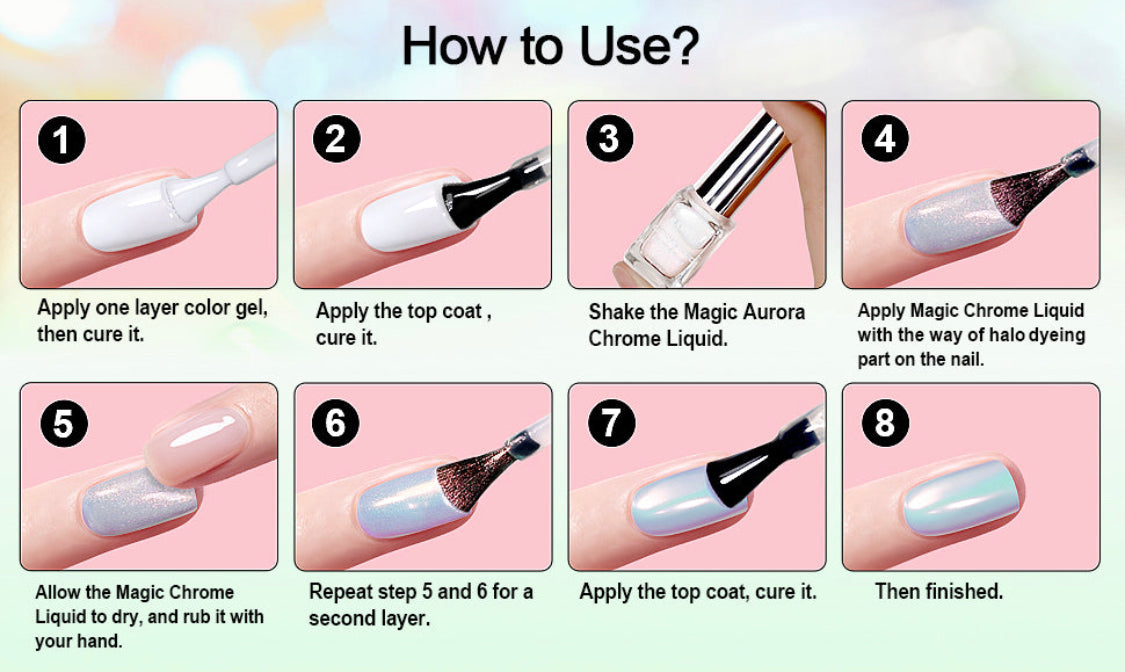 How to Use?

1
Apply one layer color gel, then cure it.

2
Apply the top coat , cure it.

3
Shake the Magic Aurora Chrome Liquid.

4
Apply Magic Chrome Liquid with the way of halo dyeing part on the nail.

5
Allow the Magic Chrome Liquid to dry, and rub it with your hand.

6
Repeat step 5 and 6 for a second layer.

7
Apply the top coat, cure it.

8
Then finished.